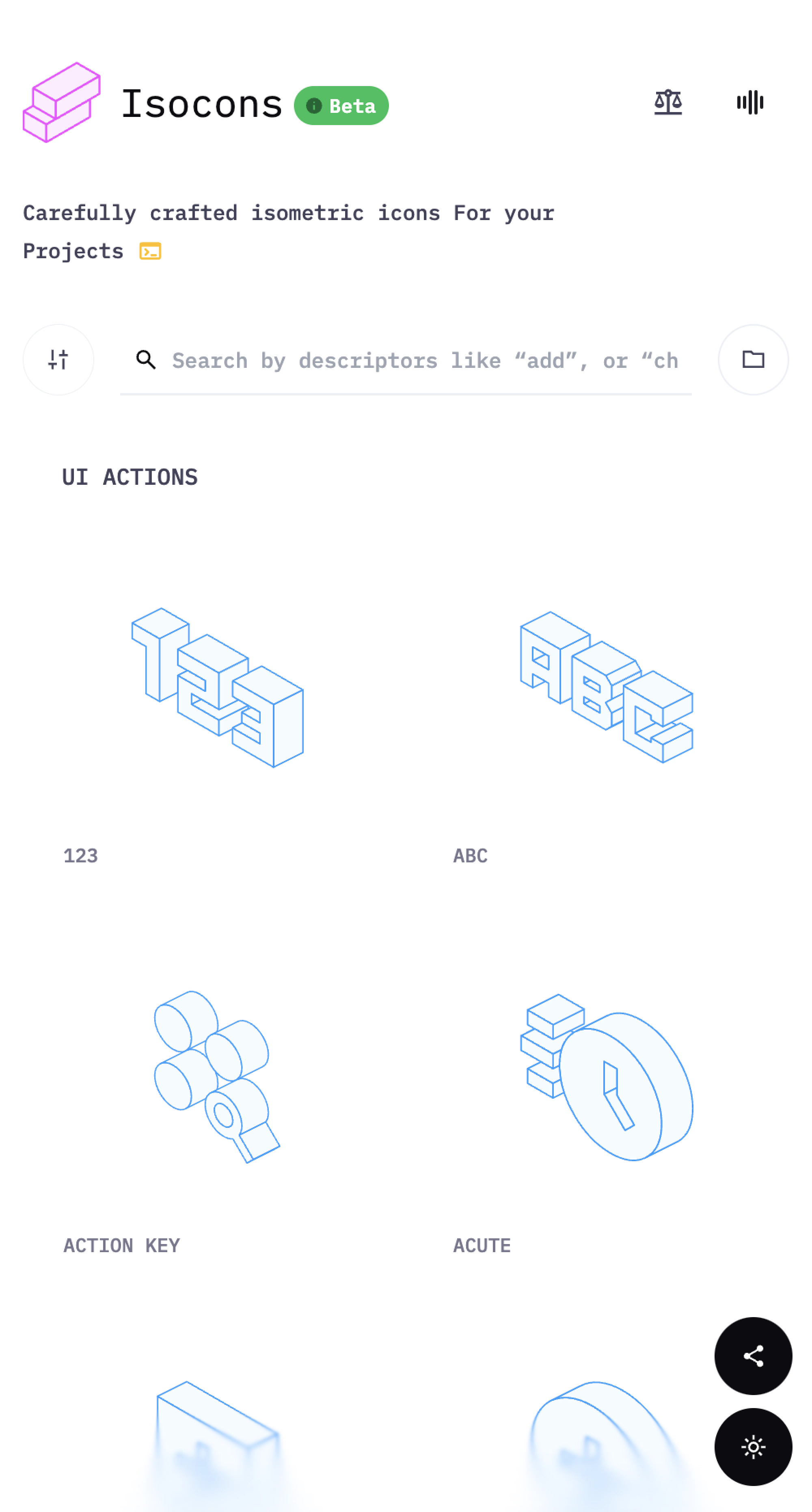 Isocons Beta

Carefully crafted isometric icons For your Projects

Search by descriptors like “add”, or “ch

UI ACTIONS

123

ABC

ACTION KEY

ACUTE